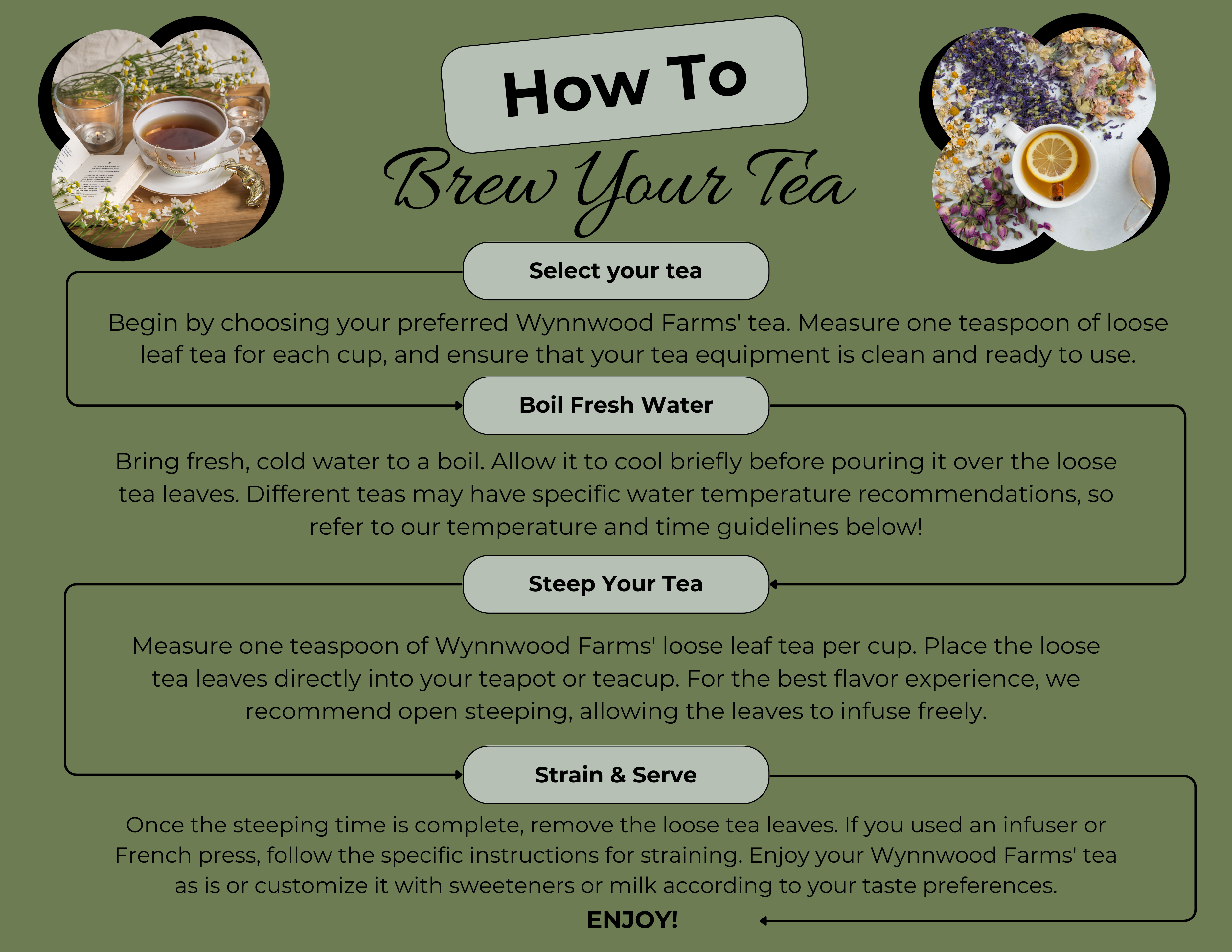 How To
Brew Your Tea

Select your tea

Begin by choosing your preferred Wynnwood Farms' tea. Measure one teaspoon of loose leaf tea for each cup, and ensure that your tea equipment is clean and ready to use.

Boil Fresh Water

Bring fresh, cold water to a boil. Allow it to cool briefly before pouring it over the loose tea leaves. Different teas may have specific water temperature recommendations, so refer to our temperature and time guidelines below!

Steep Your Tea

Measure one teaspoon of Wynnwood Farms' loose leaf tea per cup. Place the loose tea leaves directly into your teapot or teacup. For the best flavor experience, we recommend open steeping, allowing the leaves to infuse freely.

Strain & Serve

Once the steeping time is complete, remove the loose tea leaves. If you used an infuser or French press, follow the specific instructions for straining. Enjoy your Wynnwood Farms' tea as is or customize it with sweeteners or milk according to your taste preferences.

ENJOY!